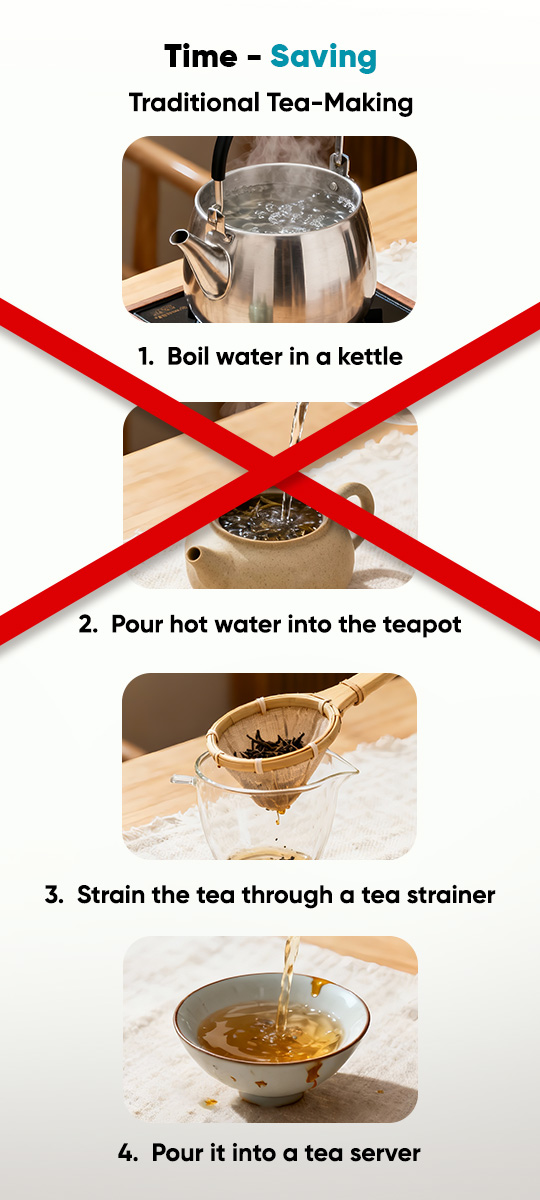 Time - Saving

Traditional Tea-Making

1. Boil water in a kettle

2. Pour hot water into the teapot

3. Strain the tea through a tea strainer

4. Pour it into a tea server