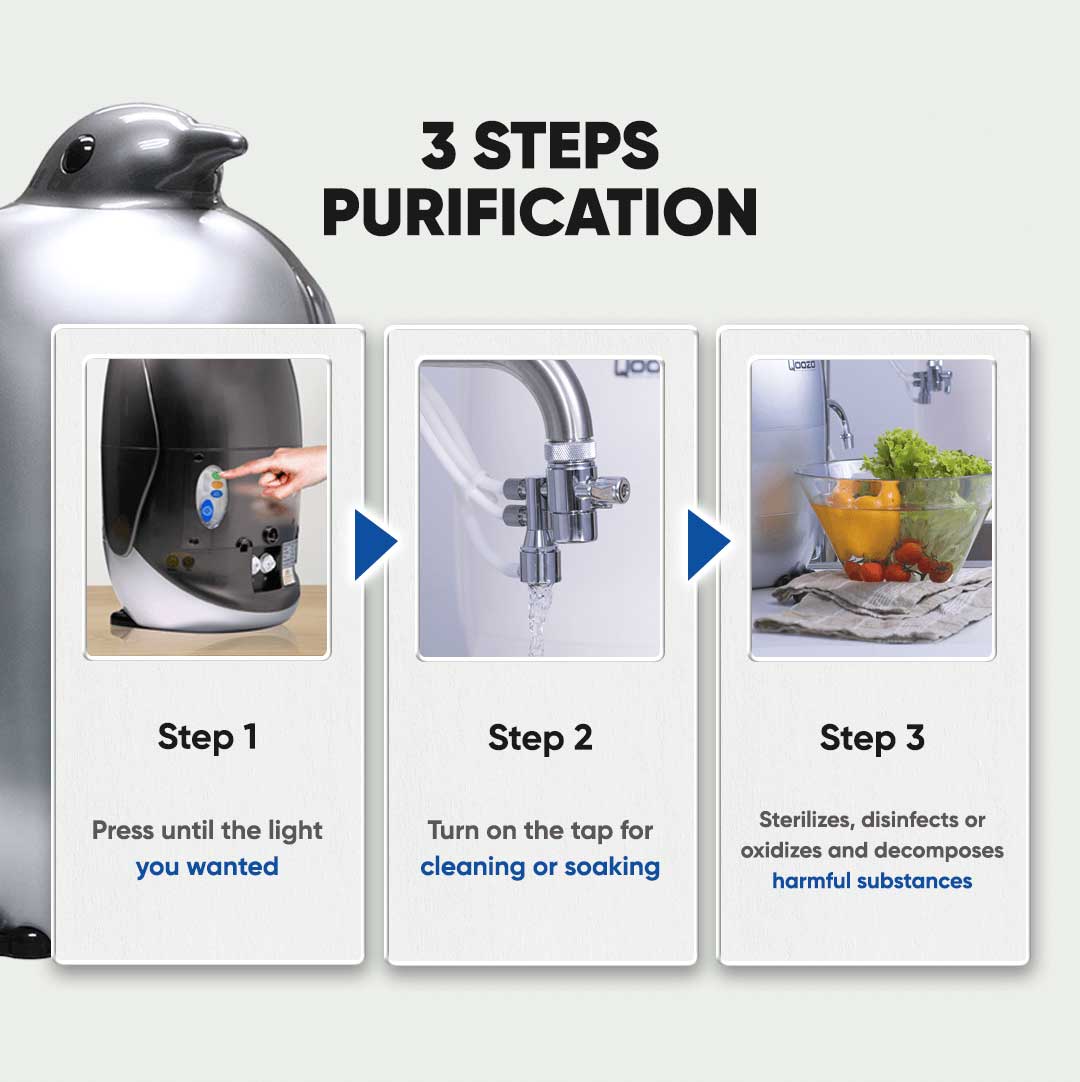 3 STEPS PURIFICATION

Step 1

Press until the light you wanted

Step 2

Turn on the tap for cleaning or soaking

Step 3

Sterilizes, disinfects or oxidizes and decomposes harmful substances